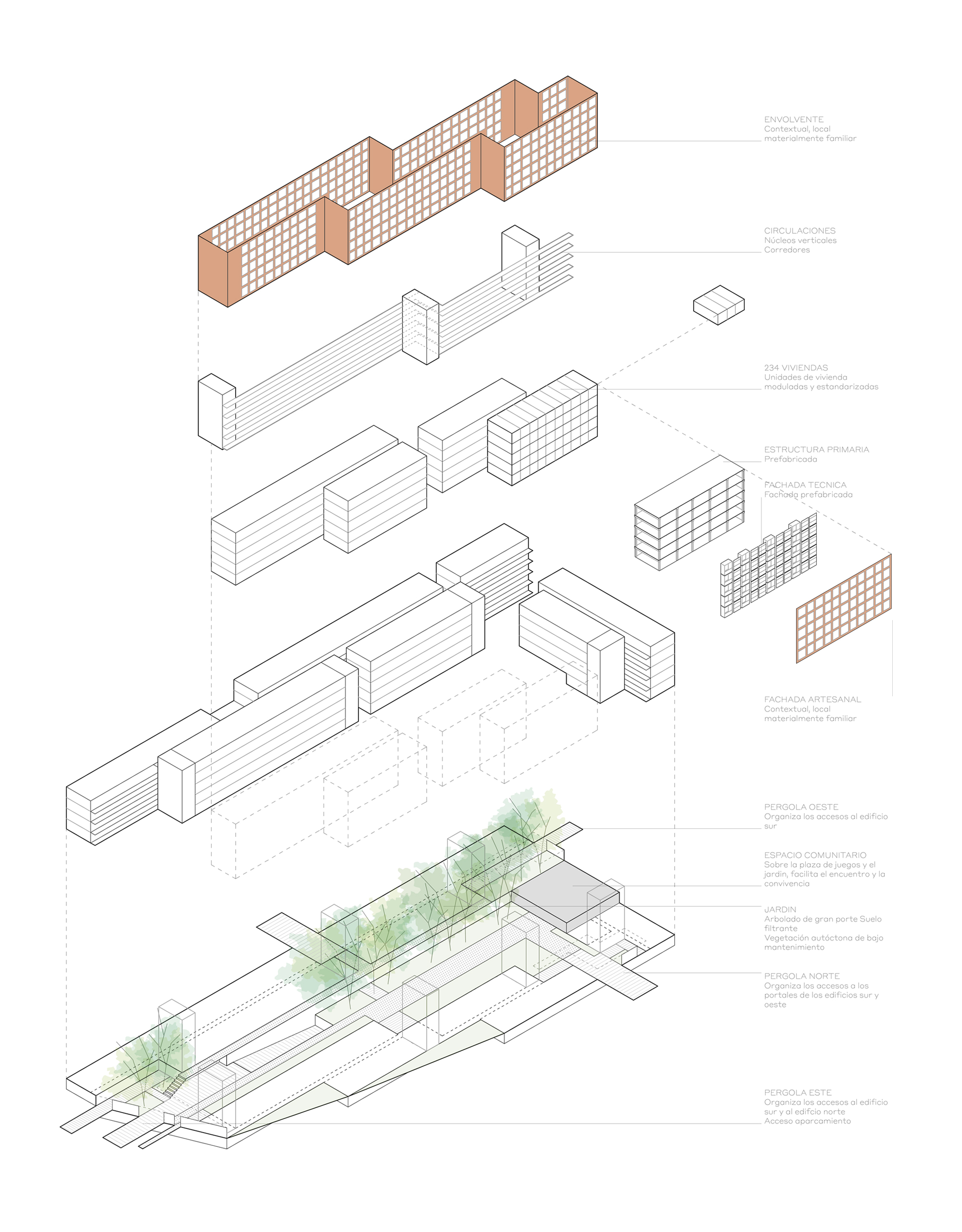 ENVOLVENTE
Contextual, local
materialmente familiar

CIRCULACIONES
Núcleos verticales
Corredores

234 VIVIENDAS
Unidades de vivienda
moduladas y estandarizadas

ESTRUCTURA PRIMARIA
Prefabricada

FACHADA TECNICA
Fachada prefabricada

FACHADA ARTESANAL
Contextual, local
materialmente familiar

PERGOLA OESTE
Organiza los accesos al edificio sur

ESPACIO COMUNITARIO
Sobre la plaza de juegos y el jardin, facilita el encuentro y la convivencia

JARDIN
Arbolado de gran porte Suelo filtrante
Vegetación autóctona de bajo mantenimiento

PERGOLA NORTE
Organiza los accesos a los portales de los edificios sur y oeste

PERGOLA ESTE
Organiza los accesos al edificio sur y al edifcio norte
Acceso aparcamiento